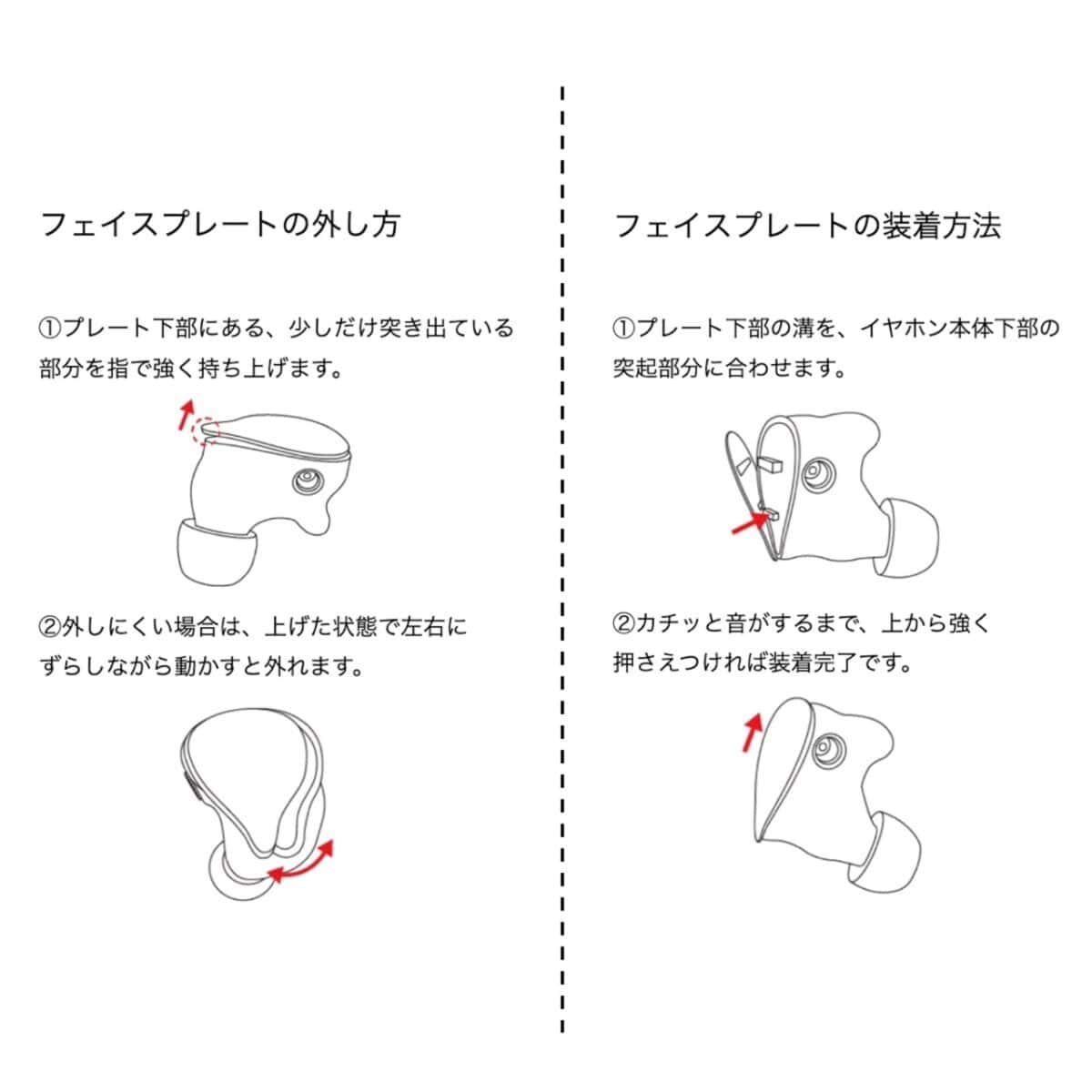 フェイスプレートの外し方

①プレート下部にある、少しだけ突き出ている部分を指で強く持ち上げます。

②外しにくい場合は、上げた状態で左右にずらしながら動かすと外れます。

フェイスプレートの装着方法

①プレート下部の溝を、イヤホン本体下部の突起部分に合わせます。

②カチッと音がするまで、上から強く押さえつければ装着完了です。